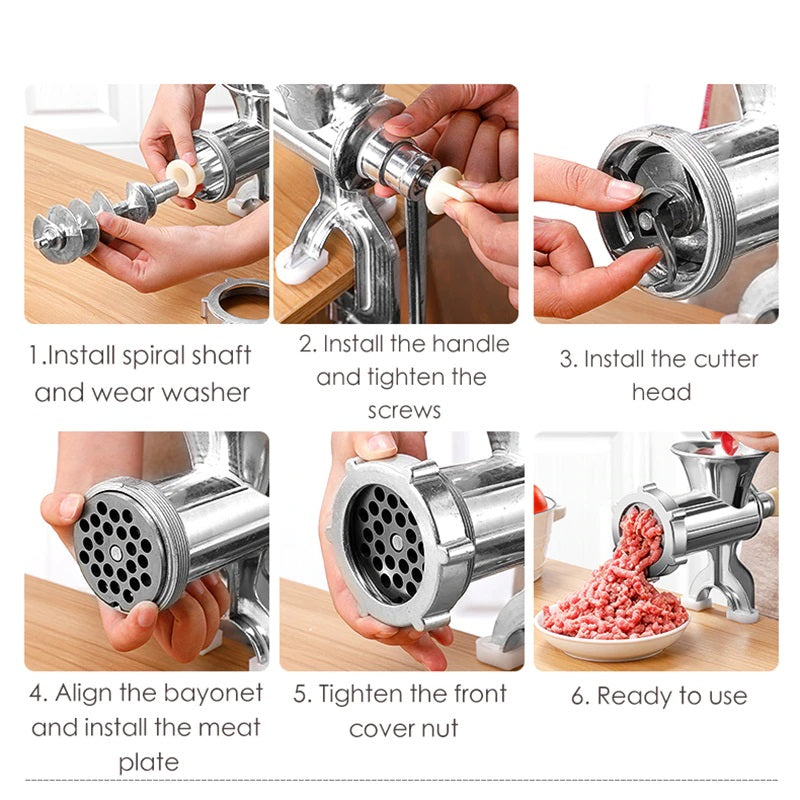 1.Install spiral shaft and wear washer

2. Install the handle and tighten the screws

3. Install the cutter head

4. Align the bayonet and install the meat plate

5. Tighten the front cover nut

6. Ready to use