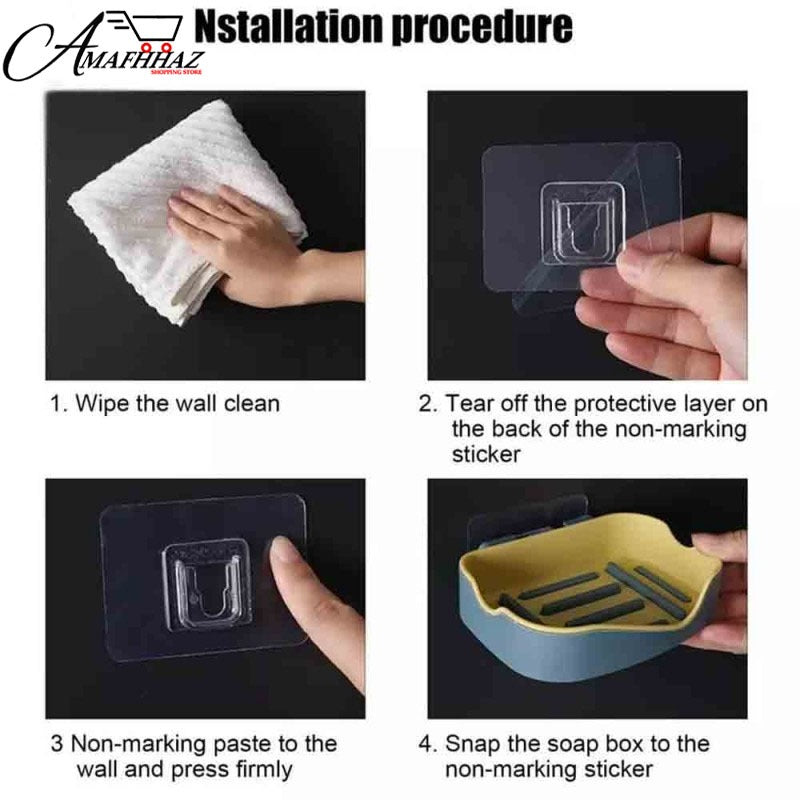 AMAFHHAZ
SHOPPING STORE

Nstallation procedure

1. Wipe the wall clean

2. Tear off the protective layer on the back of the non-marking sticker

3 Non-marking paste to the wall and press firmly

4. Snap the soap box to the non-marking sticker