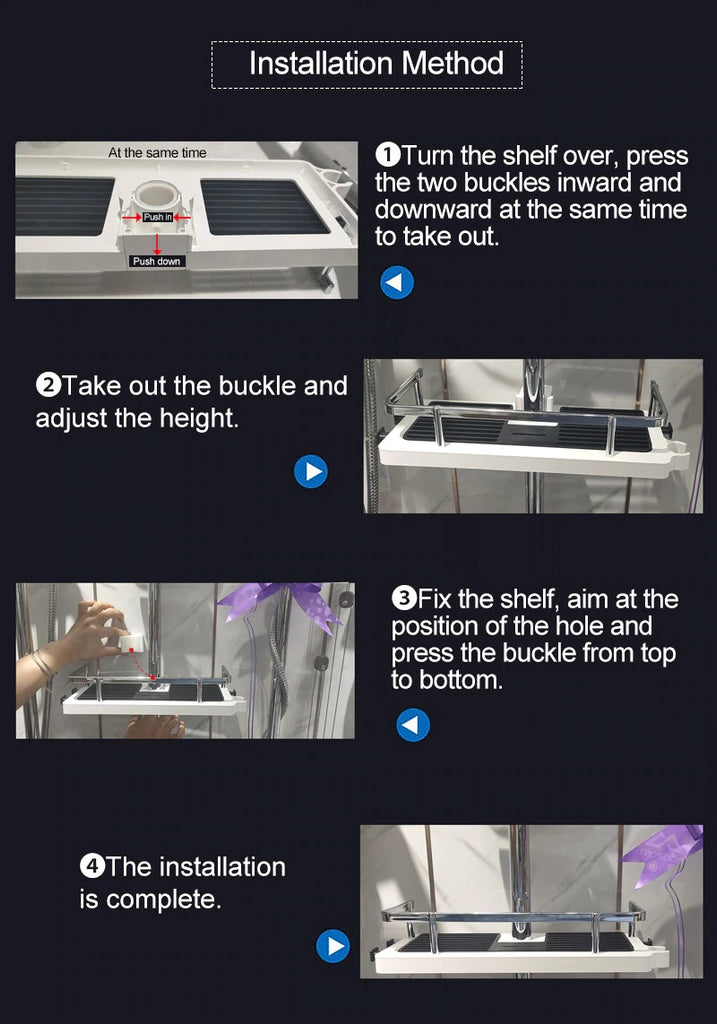 Installation Method

At the same time
Push in
Push down

❶Turn the shelf over, press the two buckles inward and downward at the same time to take out.

❷Take out the buckle and adjust the height.

❸Fix the shelf, aim at the position of the hole and press the buckle from top to bottom.

❹The installation is complete.